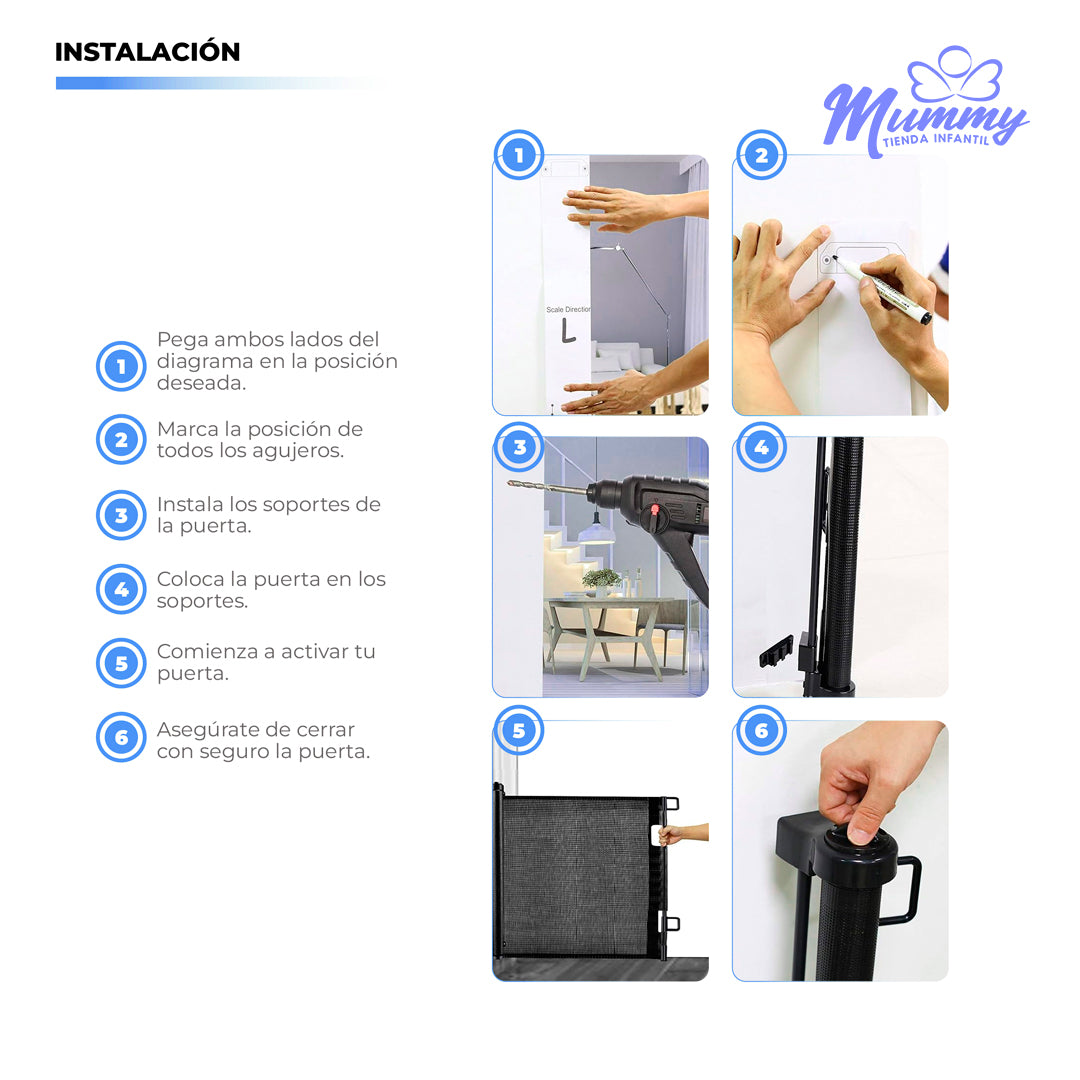 INSTALACIÓN

Mummy
TIENDA INFANTIL

1 Pega ambos lados del diagrama en la posición deseada.

2 Marca la posición de todos los agujeros.

3 Instala los soportes de la puerta.

4 Coloca la puerta en los soportes.

5 Comienza a activar tu puerta.

6 Asegúrate de cerrar con seguro la puerta.

1
Scale Direction
L

2

3

4

5

6