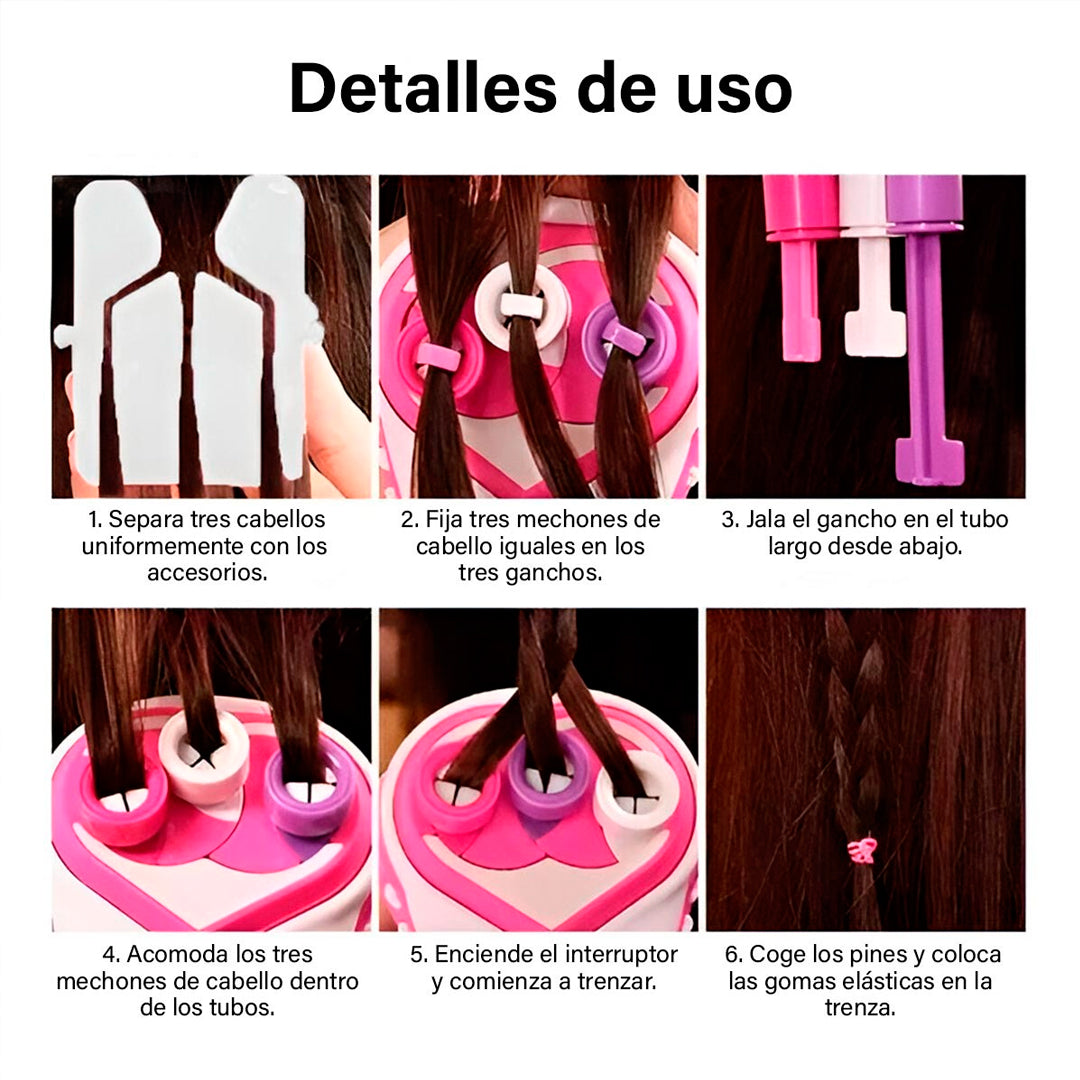 Detalles de uso

1. Separa tres cabellos uniformemente con los accesorios.

2. Fija tres mechones de cabello iguales en los tres ganchos.

3. Jala el gancho en el tubo largo desde abajo.

4. Acomoda los tres mechones de cabello dentro de los tubos.

5. Enciende el interruptor y comienza a trenzar.

6. Coge los pines y coloca las gomas elásticas en la trenza.