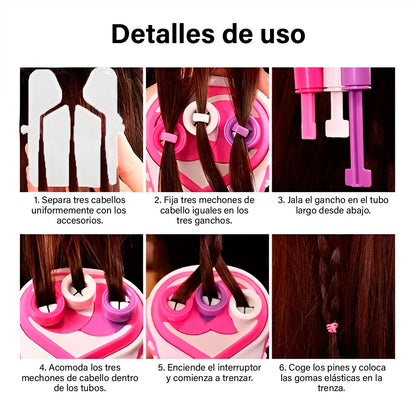 Detalles de uso

1. Separa tres cabellos uniformemente con los accesorios.

2. Fija tres mechones de cabello iguales en los tres ganchos.

3. Jala el gancho en el tubo largo desde abajo.

4. Acomoda los tres mechones de cabello dentro de los tubos.

5. Enciende el interruptor y comienza a trenzar.

6. Coge los pines y coloca las gomas elásticas en la trenza.