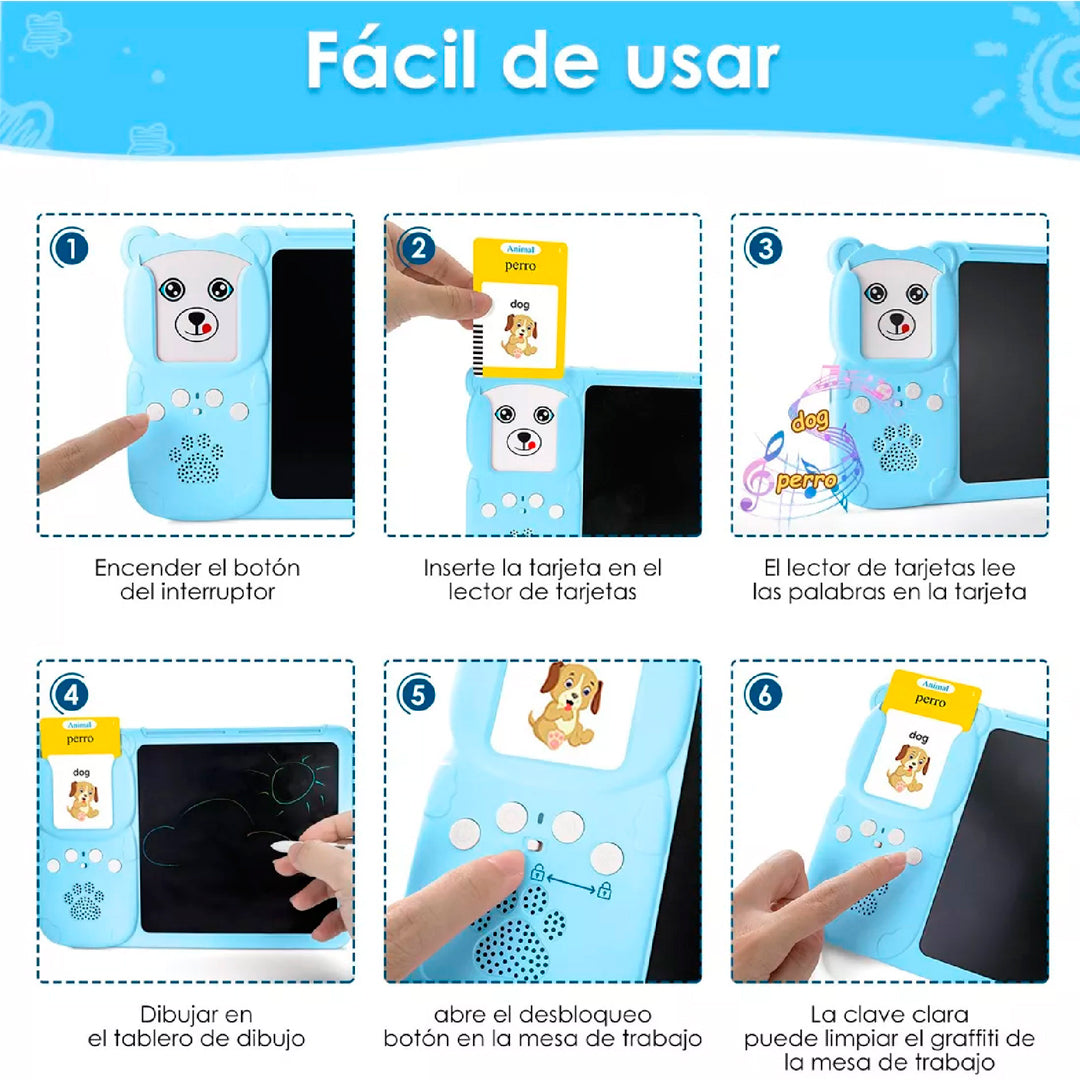 Fácil de usar

1

Encender el botón del interruptor

2

Animal
perro
dog

Inserte la tarjeta en el lector de tarjetas

3

dog
perro

El lector de tarjetas lee las palabras en la tarjeta

4

Animal
perro
dog

Dibujar en el tablero de dibujo

5

abre el desbloqueo botón en la mesa de trabajo

6

Animal
perro
dog

La clave clara puede limpiar el graffiti de la mesa de trabajo